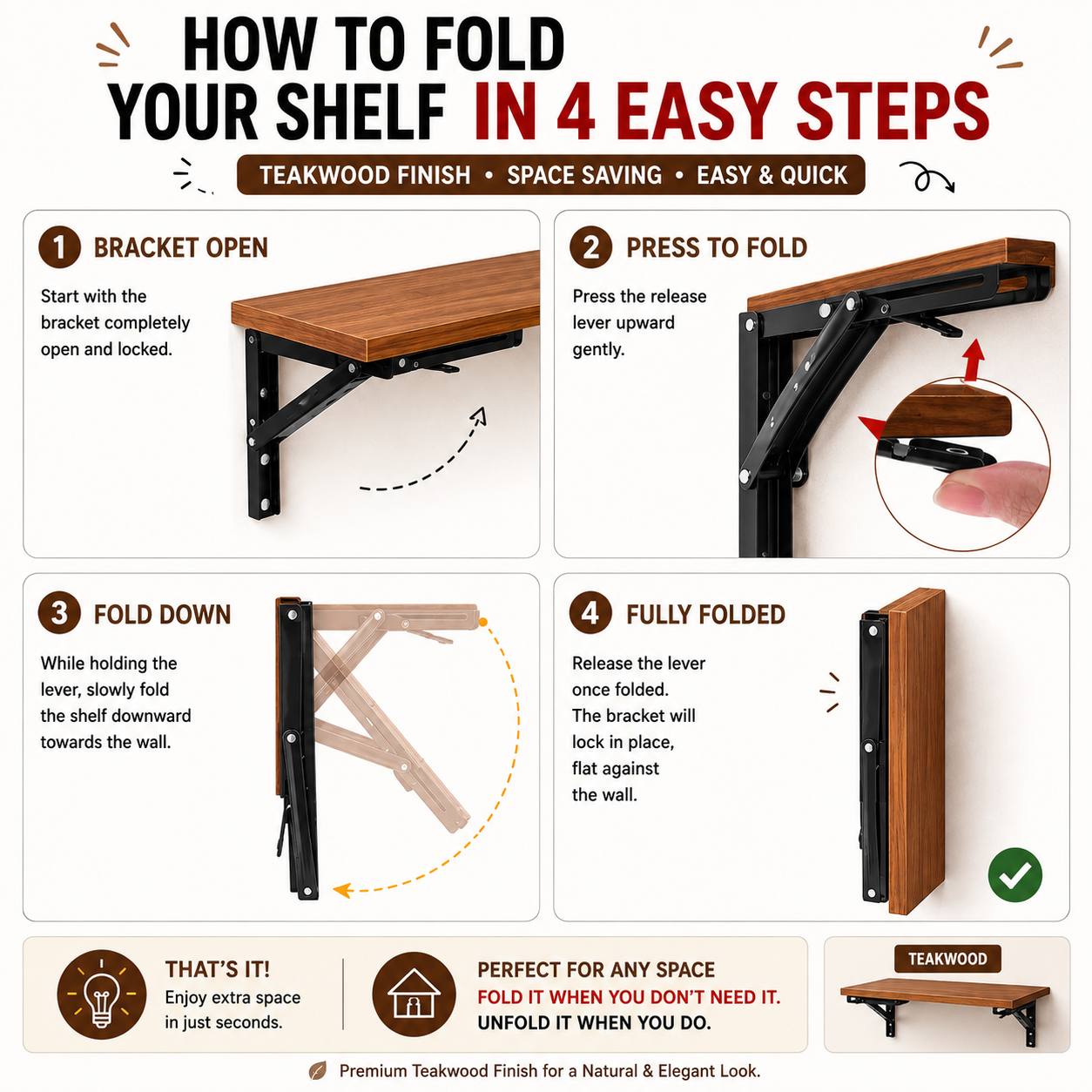 HOW TO FOLD YOUR SHELF IN 4 EASY STEPS

TEAKWOOD FINISH • SPACE SAVING • EASY & QUICK

1 BRACKET OPEN

Start with the bracket completely open and locked.

2 PRESS TO FOLD

Press the release lever upward gently.

3 FOLD DOWN

While holding the lever, slowly fold the shelf downward towards the wall.

4 FULLY FOLDED

Release the lever once folded. The bracket will lock in place, flat against the wall.

THAT'S IT!
Enjoy extra space in just seconds.

PERFECT FOR ANY SPACE
FOLD IT WHEN YOU DON'T NEED IT.
UNFOLD IT WHEN YOU DO.

TEAKWOOD

Premium Teakwood Finish for a Natural & Elegant Look.